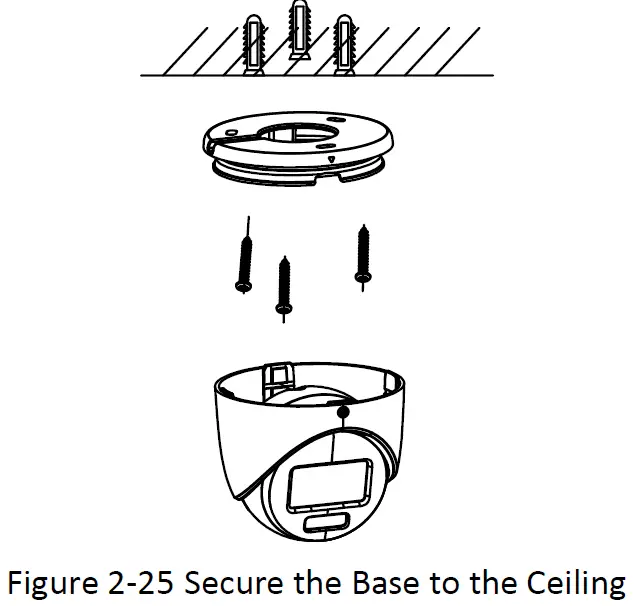 Figure 2-25 Secure the Base to the Ceiling