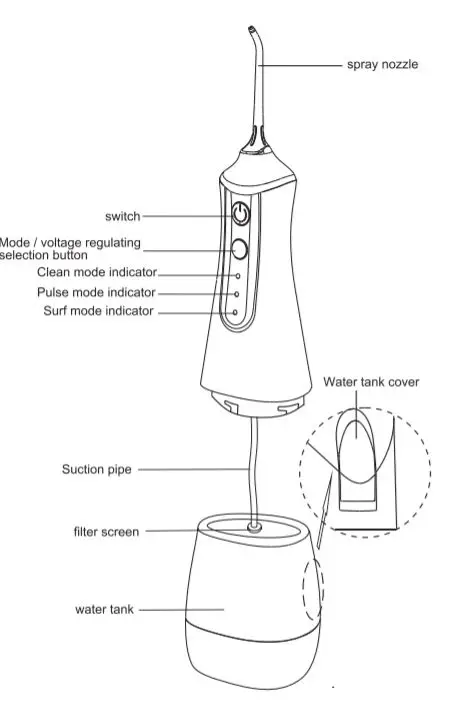 spray nozzle

switch

Mode / voltage regulating selection button

Clean mode indicator

Pulse mode indicator

Surf mode indicator

Water tank cover

Suction pipe

filter screen

water tank