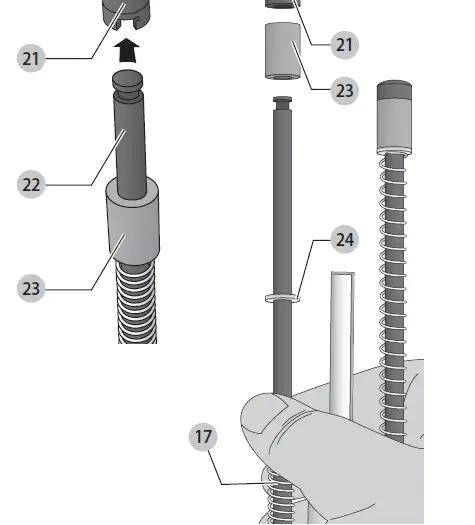 21
22
23
21
23
24
17