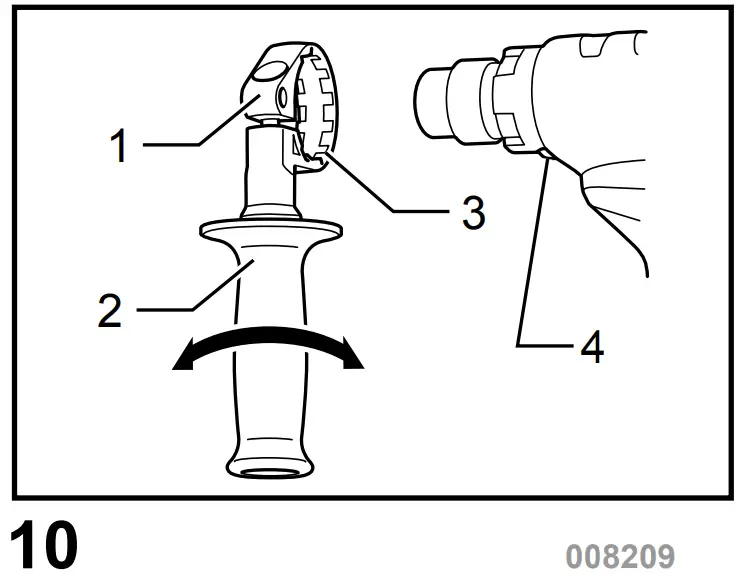 1
3
2
4
10
008209