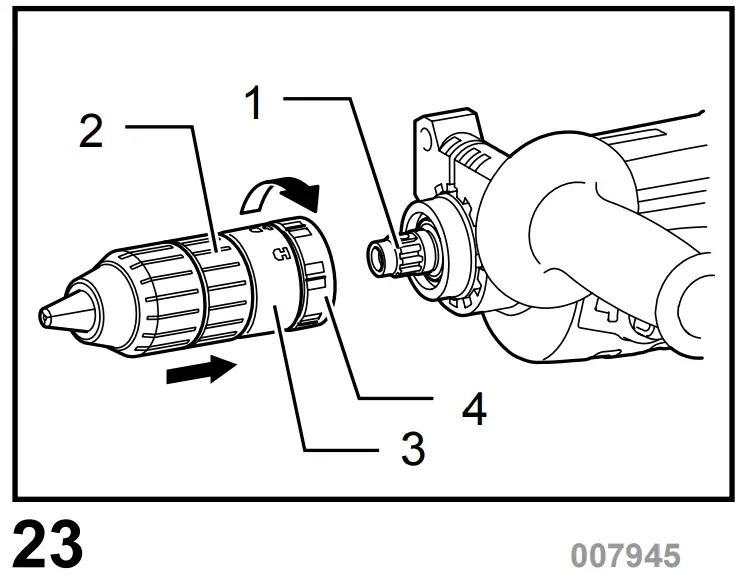 1
2
4
3
23
007945