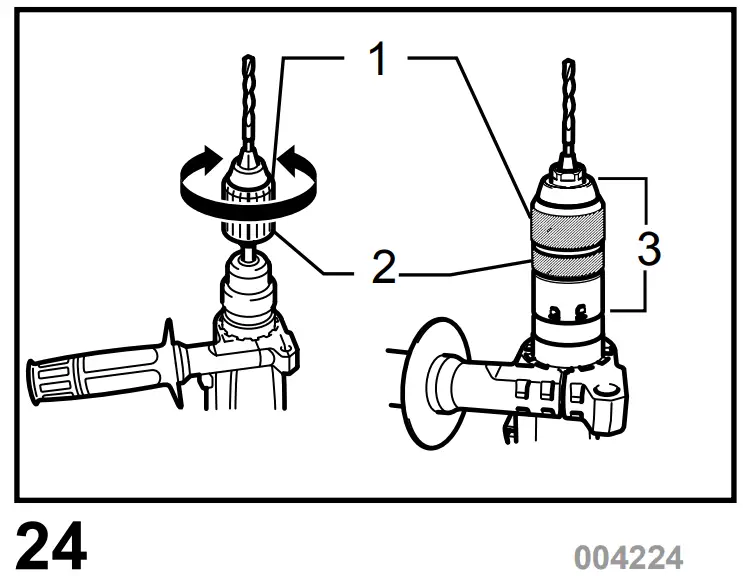 1

2

3

24

004224