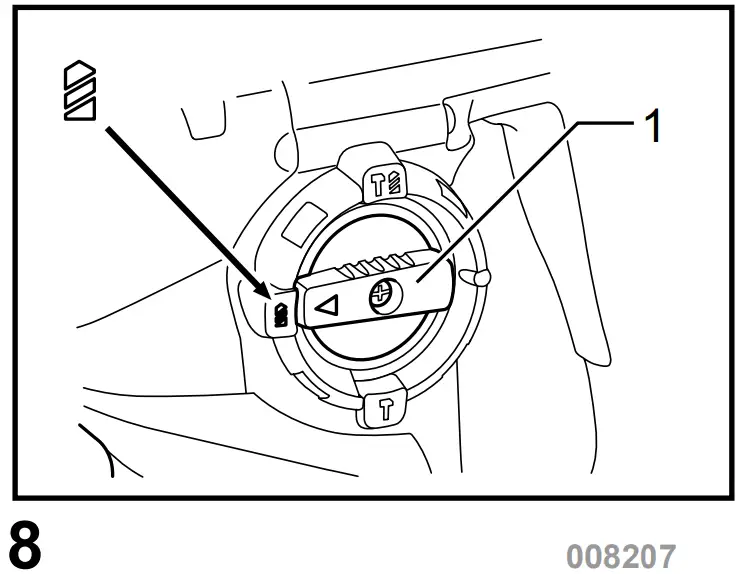 1

8

008207