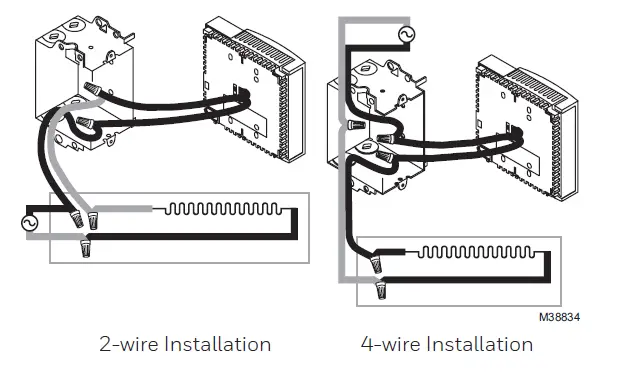 M38834

2-wire Installation

4-wire Installation