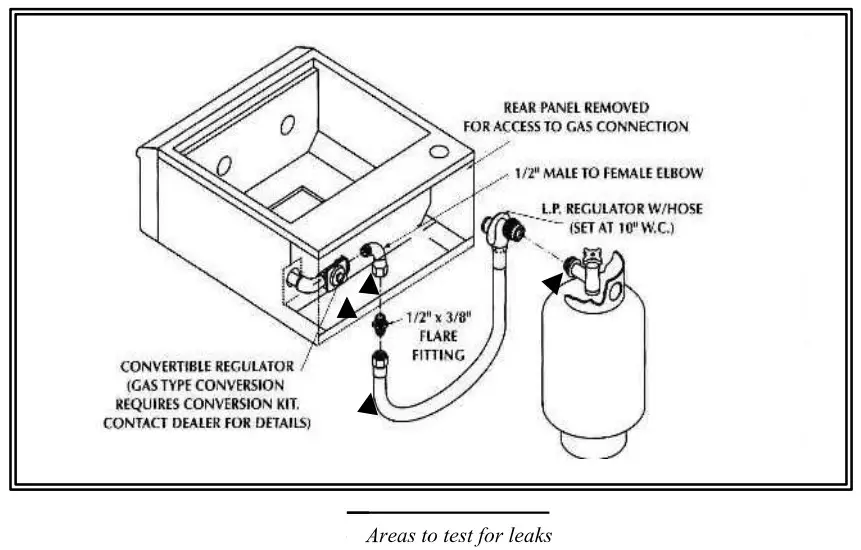 REAR PANEL REMOVED
FOR ACCESS TO GAS CONNECTION

1/2" MALE TO FEMALE ELBOW

L.P. REGULATOR W/HOSE
(SET AT 10" W.C.)

1/2" x 3/8"
FLARE
FITTING

CONVERTIBLE REGULATOR
(GAS TYPE CONVERSION
REQUIRES CONVERSION KIT.
CONTACT DEALER FOR DETAILS)

Areas to test for leaks