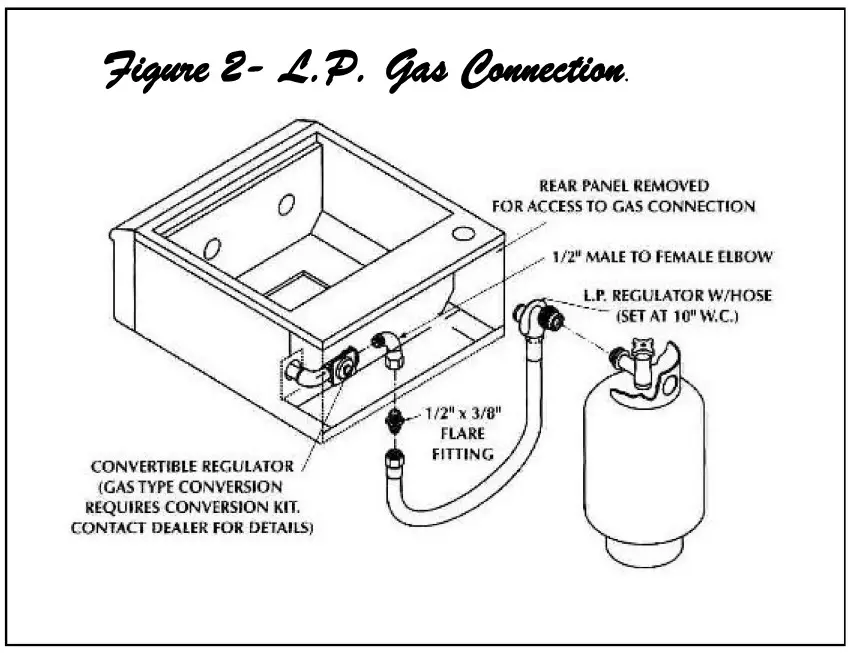 Figure 2- L.P. Gas Connection.

REAR PANEL REMOVED FOR ACCESS TO GAS CONNECTION

1/2" MALE TO FEMALE ELBOW

L.P. REGULATOR W/HOSE (SET AT 10" W.C.)

1/2" x 3/8" FLARE FITTING

CONVERTIBLE REGULATOR (GAS TYPE CONVERSION REQUIRES CONVERSION KIT. CONTACT DEALER FOR DETAILS)