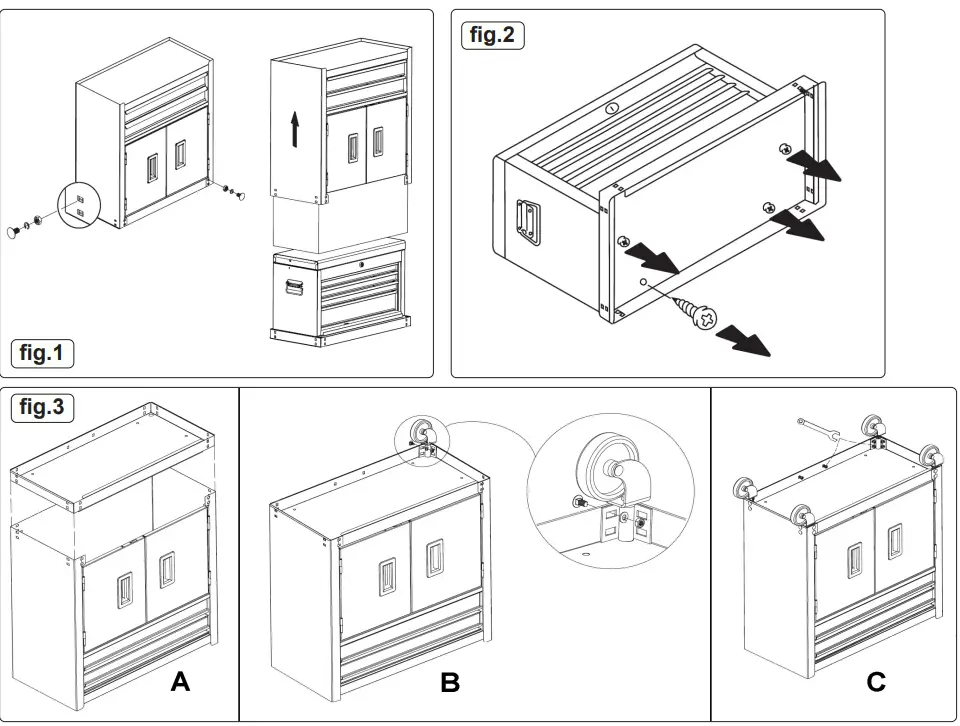 fig.1

fig.2

fig.3

A

B

C