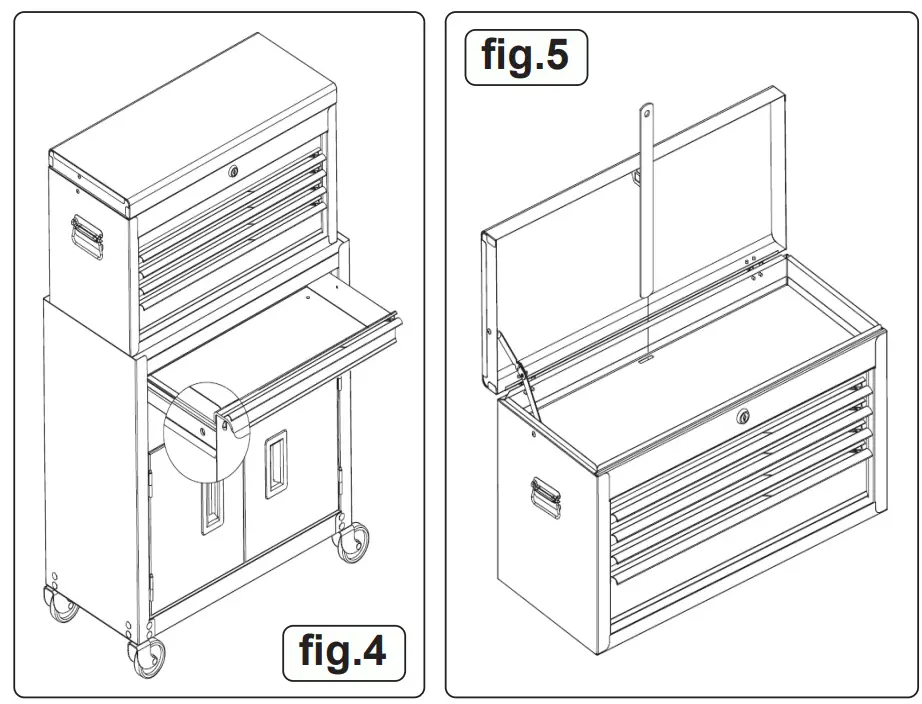 fig.4

fig.5