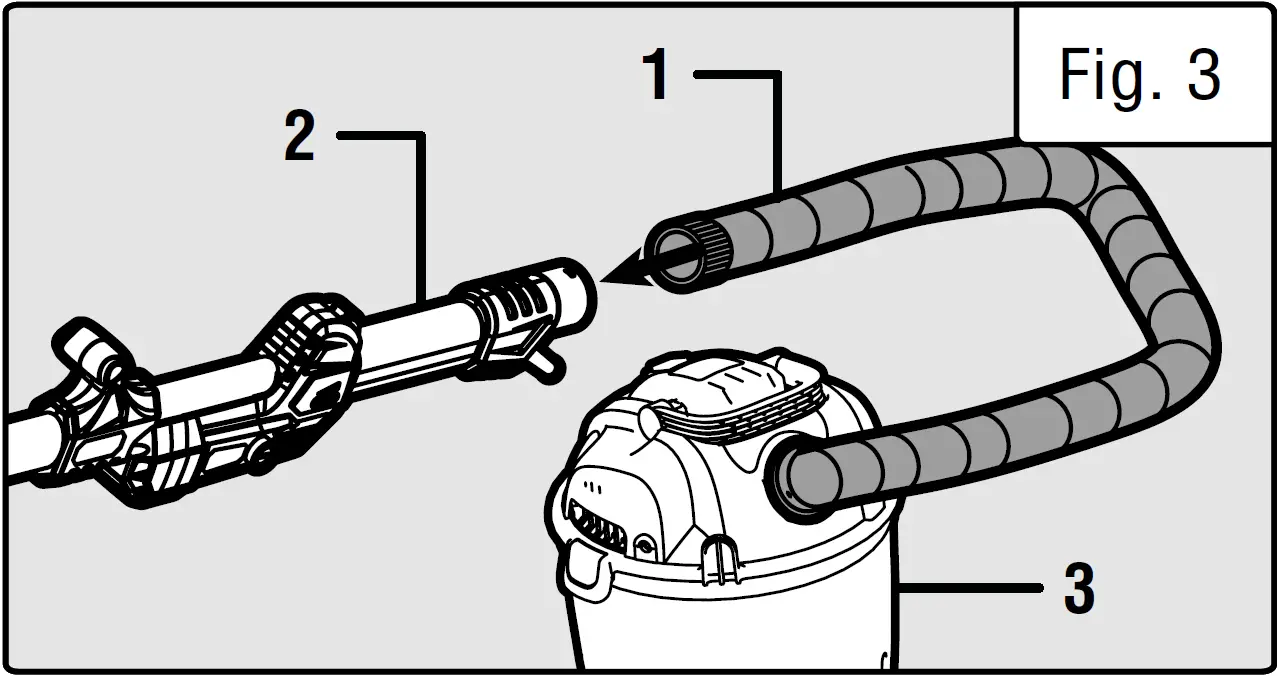 Fig. 3

1

2

3