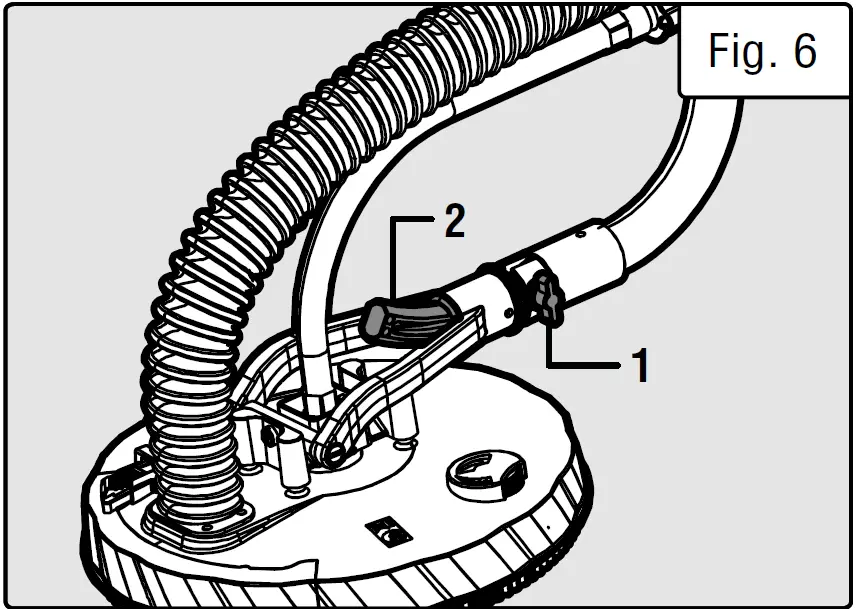 Fig. 6
2
1