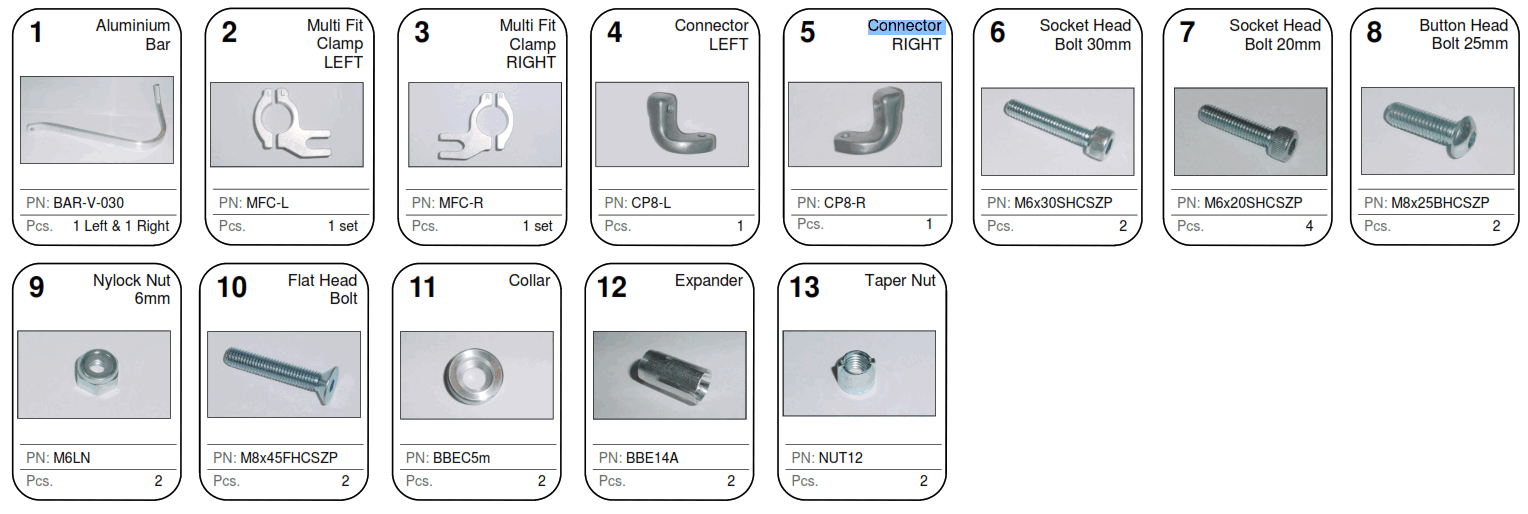 1 Aluminium Bar

PN: BAR-V-030
Pcs. 1 Left & 1 Right

2 Multi Fit Clamp LEFT

PN: MFC-L
Pcs. 1 set

3 Multi Fit Clamp RIGHT

PN: MFC-R
Pcs. 1 set

4 Connector LEFT

PN: CP8-L
Pcs. 1

5 Connector RIGHT

PN: CP8-R
Pcs. 1

6 Socket Head Bolt 30mm

PN: M6x30SHCSZP
Pcs. 2

7 Socket Head Bolt 20mm

PN: M6x20SHCSZP
Pcs. 4

8 Button Head Bolt 25mm

PN: M8x25BHCSZP
Pcs. 2

9 Nylock Nut 6mm

PN: M6LN
Pcs. 2

10 Flat Head Bolt

PN: M8x45FHCSZP
Pcs. 2

11 Collar

PN: BBEC5m
Pcs. 2

12 Expander

PN: BBE14A
Pcs. 2

13 Taper Nut

PN: NUT12
Pcs. 2