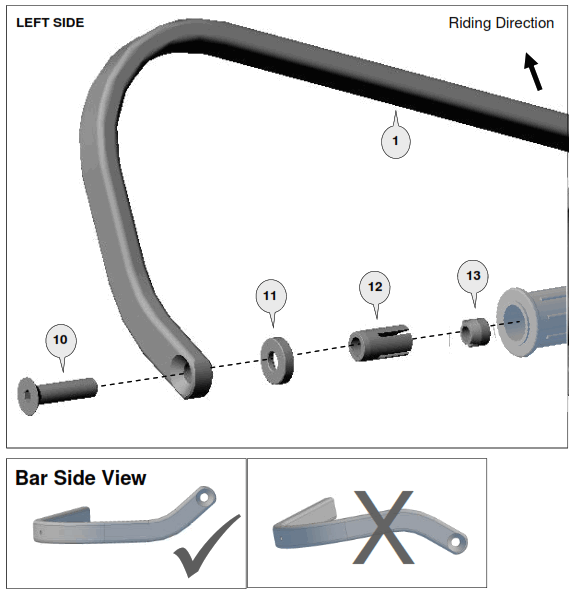 LEFT SIDE

Riding Direction

1

10

11

12

13

Bar Side View