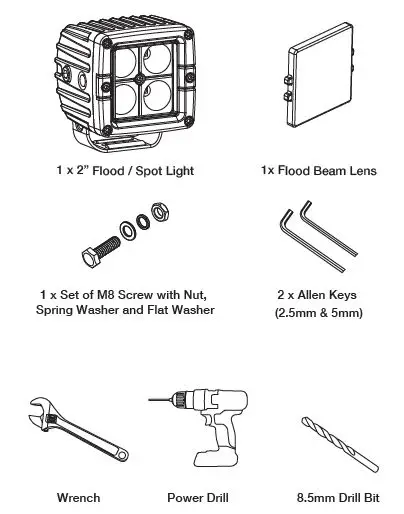 1 x 2” Flood / Spot Light

1x Flood Beam Lens

1 x Set of M8 Screw with Nut, Spring Washer and Flat Washer

2 x Allen Keys (2.5mm & 5mm)

Wrench

Power Drill

8.5mm Drill Bit