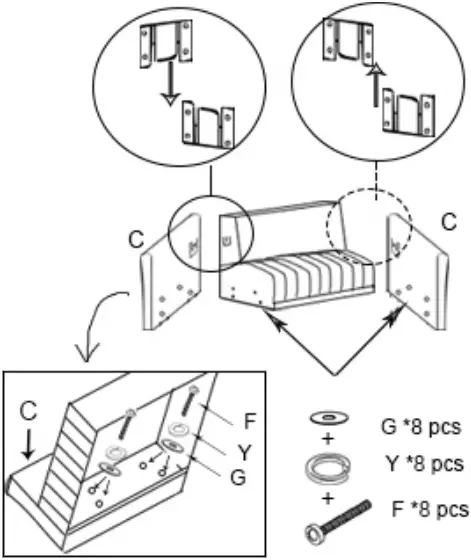 C

C

C

F

Y

G

G *8 pcs

+

Y *8 pcs

+

F *8 pcs