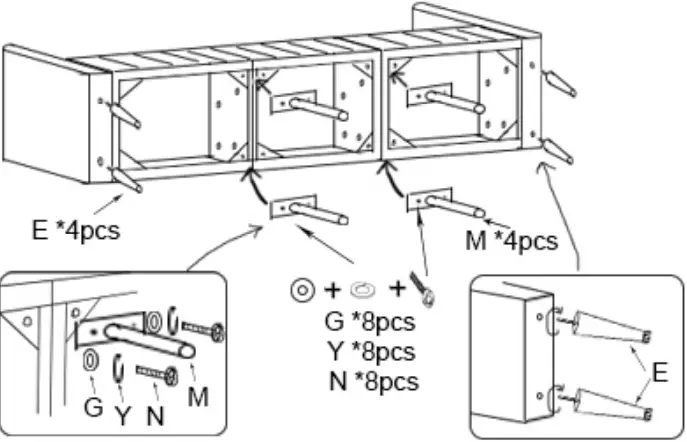 E *4pcs

M *4pcs

+ +

G *8pcs
Y *8pcs
N *8pcs

G Y N M

E