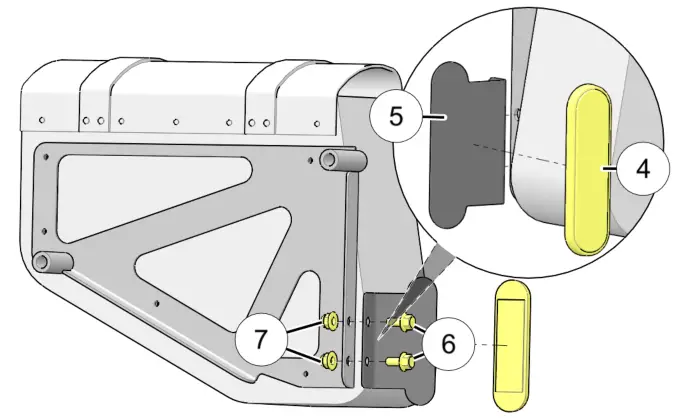 5
4
7
6