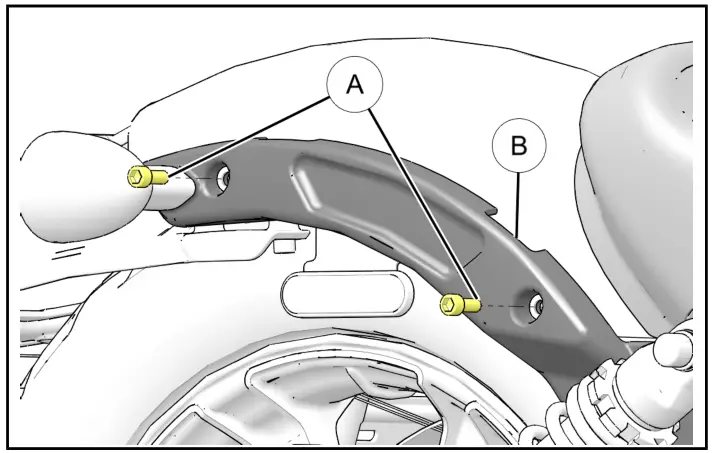 A

B