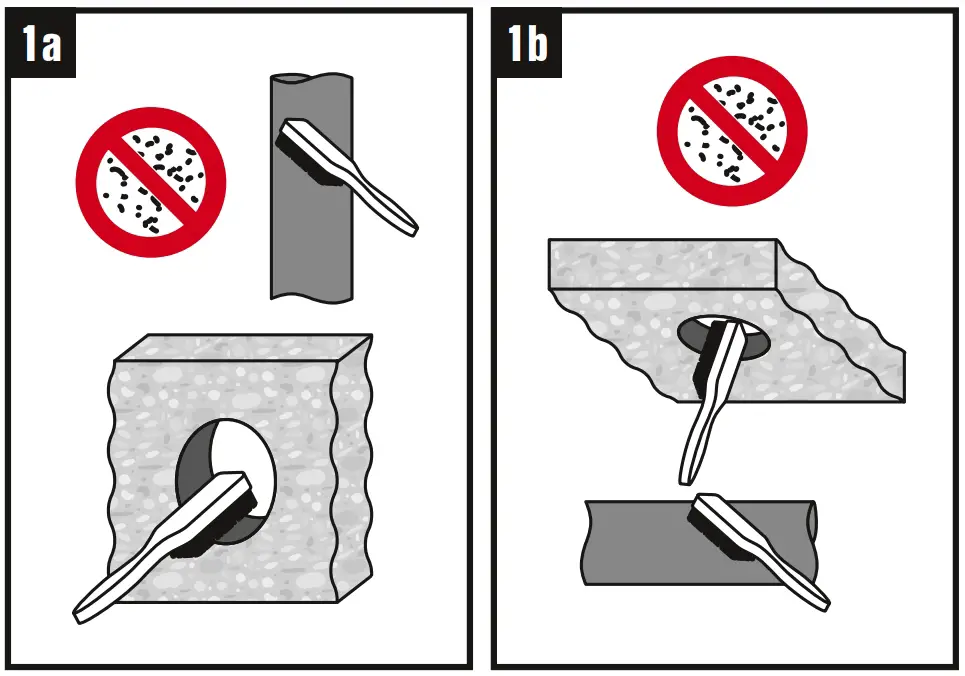 1a

1b