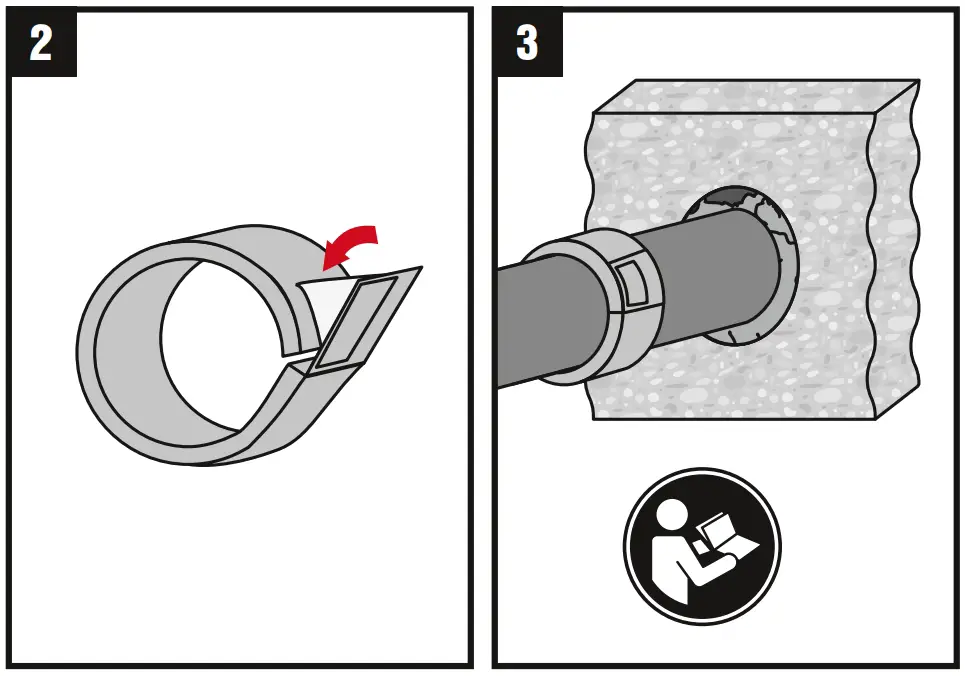 2

3