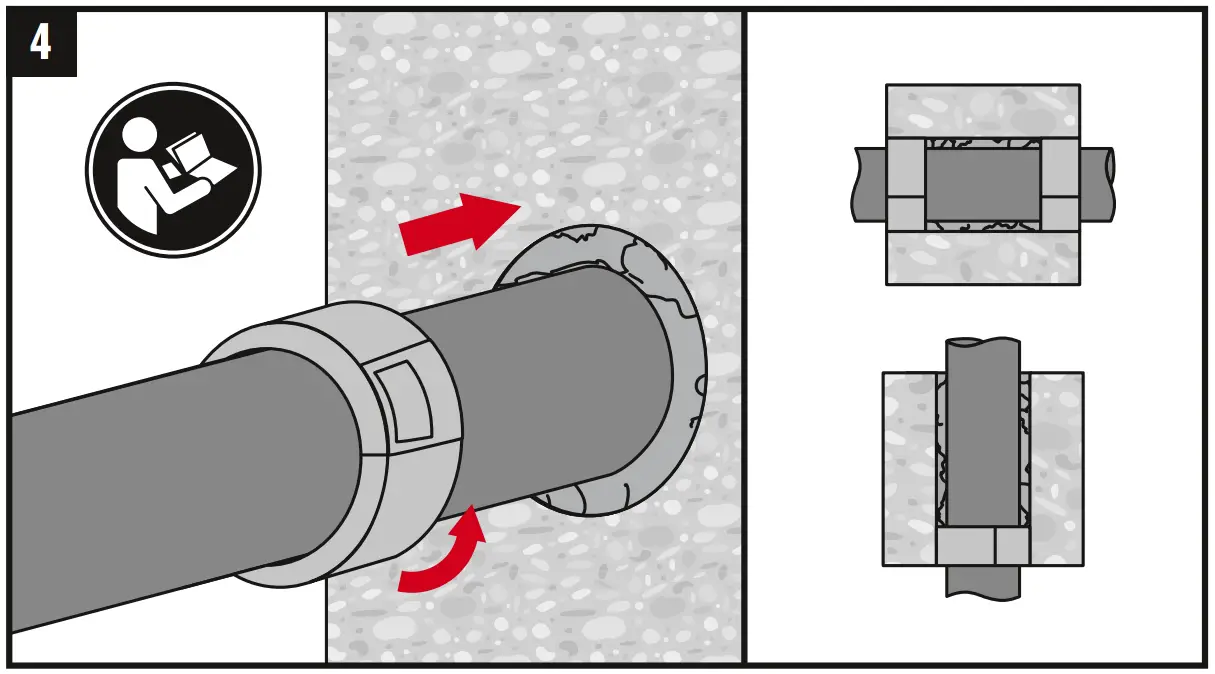 4