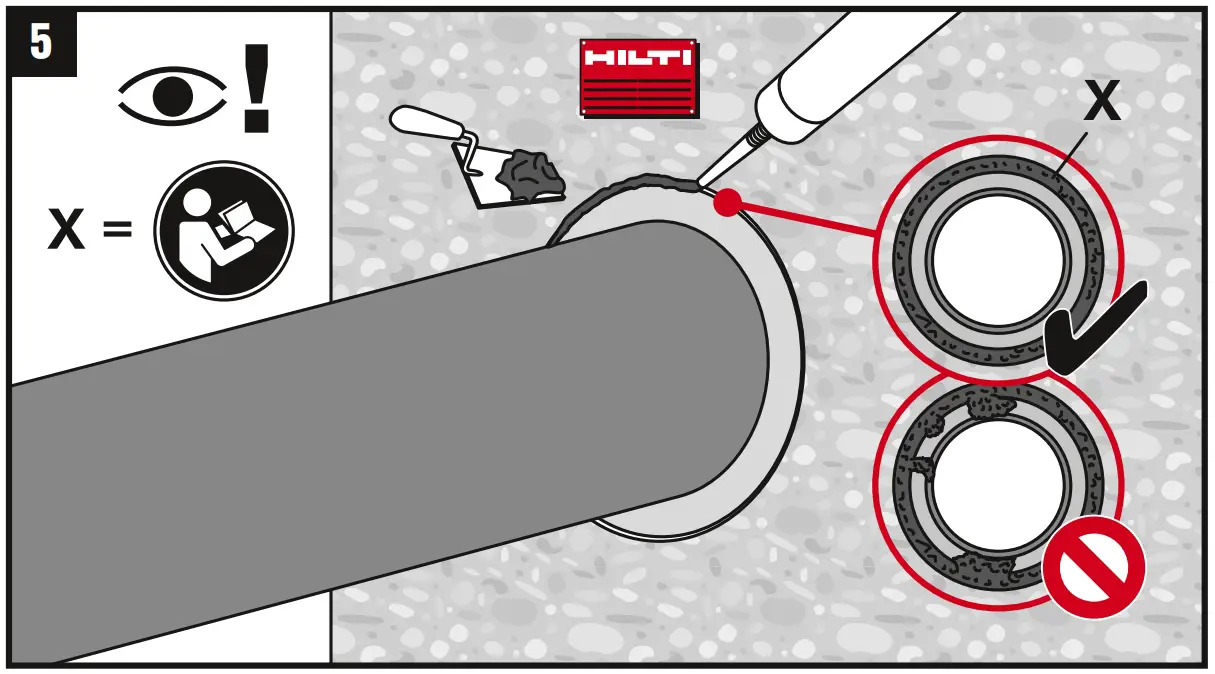 5

!

X =

HILTI

X