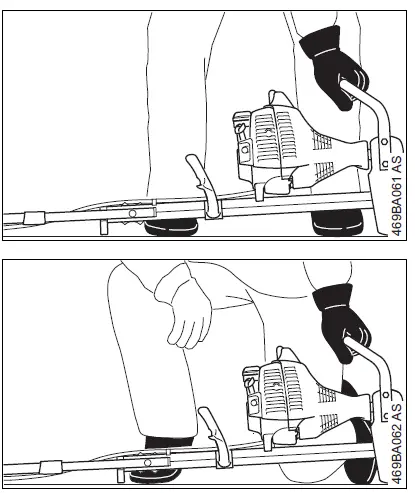 469BA061 AS

469BA062 AS