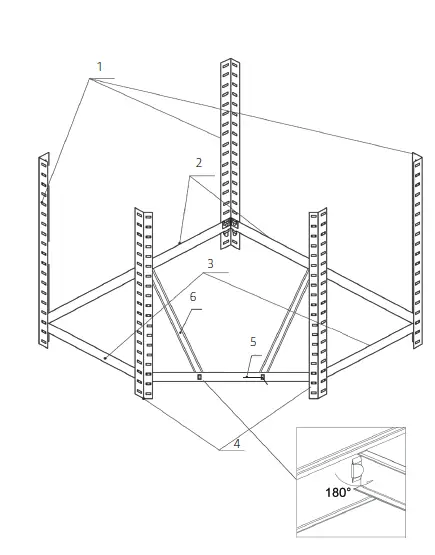 1
2
3
6
5
4
180°