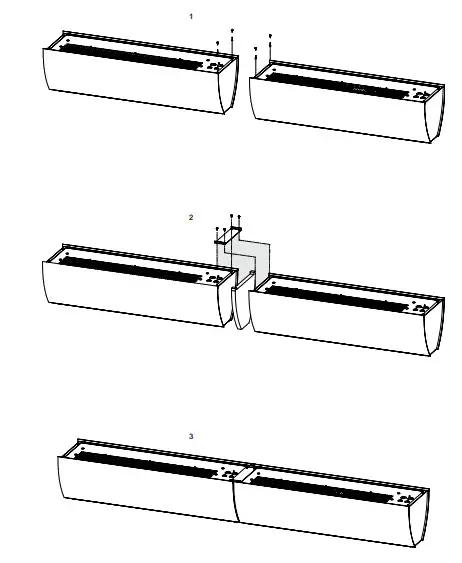 1

2

3