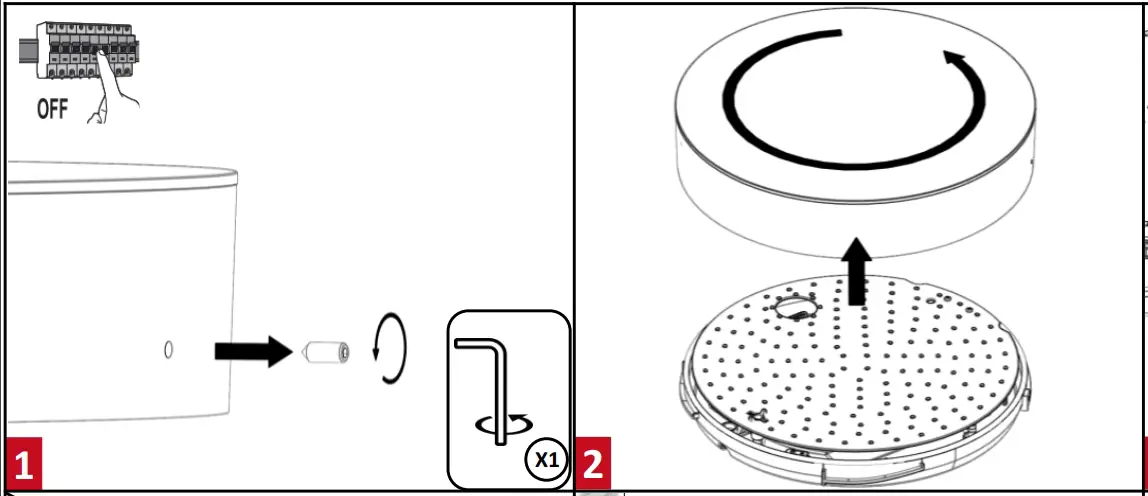 OFF

X1

1

2