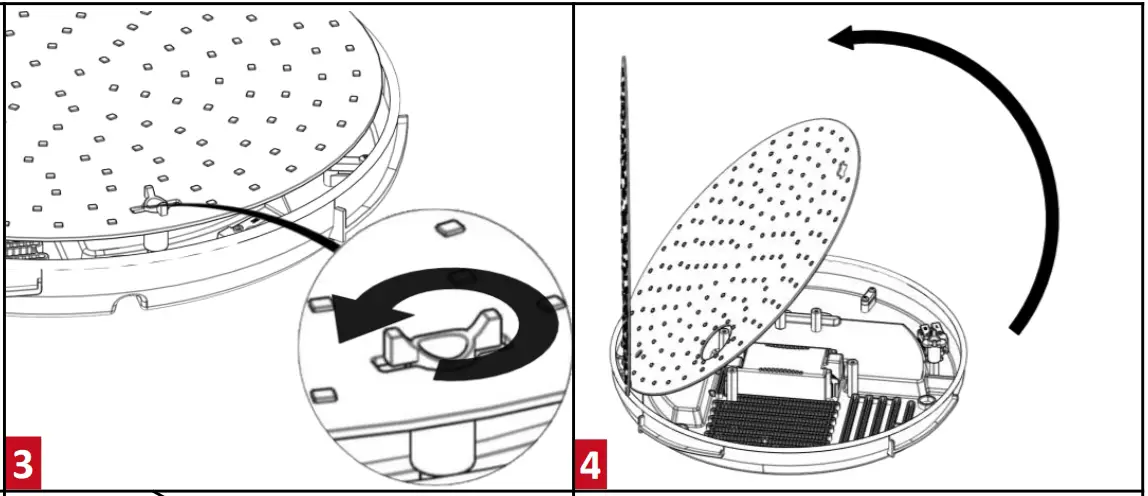 3

4