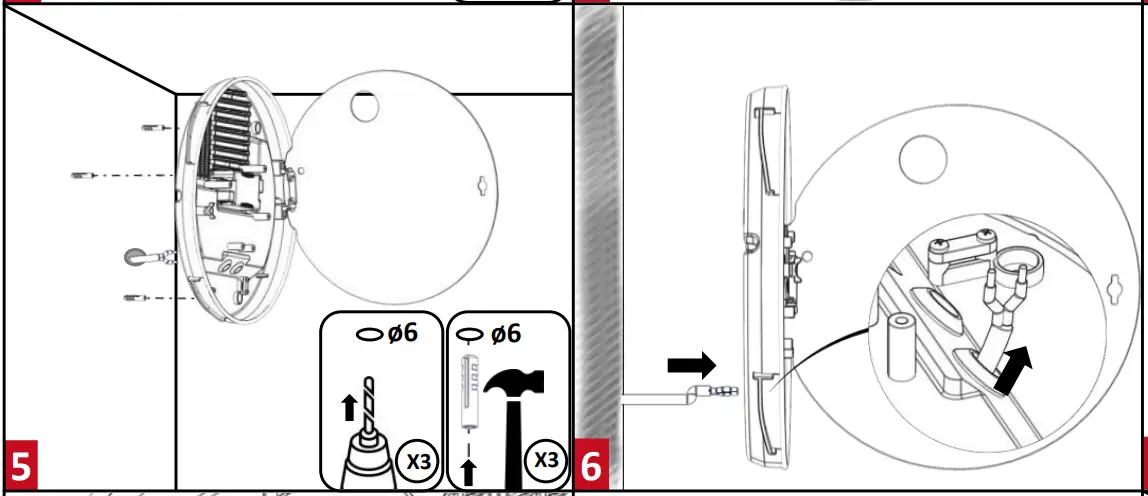 ø6

X3

ø6

X3

5

6