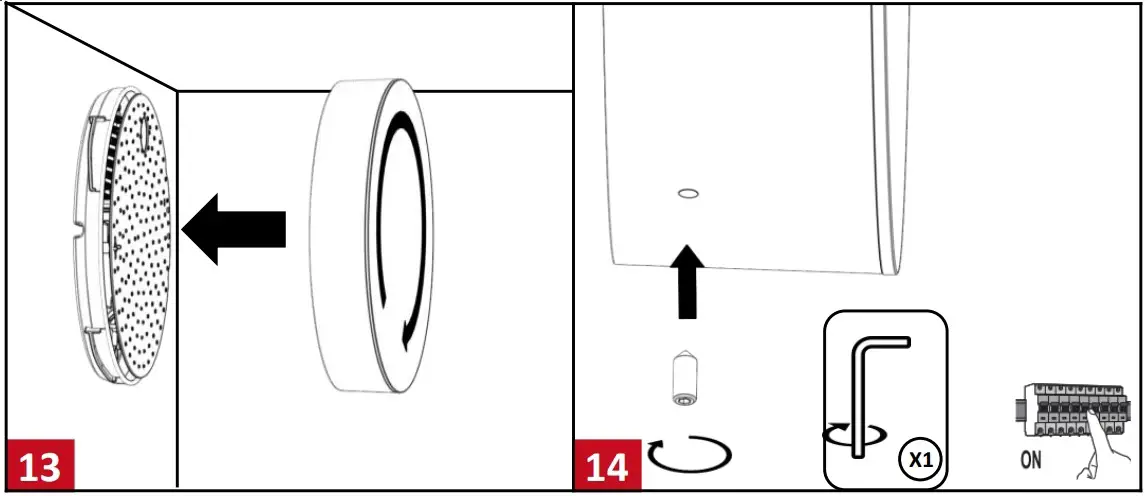 13

14

X1

ON