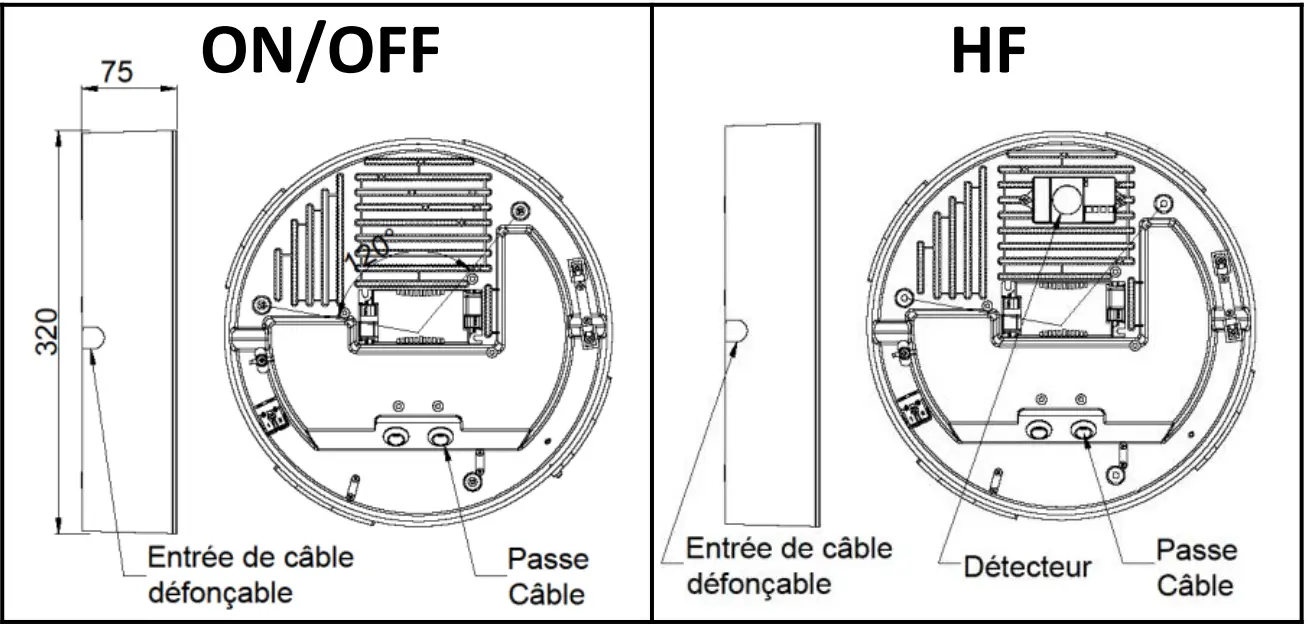 ON/OFF

75

320

120°

Entrée de câble défonçable

Passe Câble

HF

Entrée de câble défonçable

Détecteur

Passe Câble