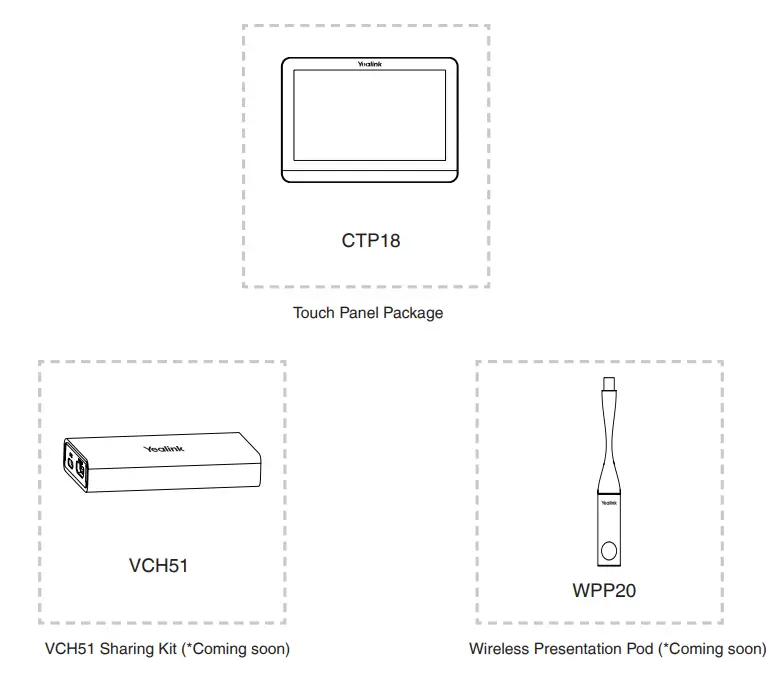 Yealink

CTP18

Touch Panel Package

Yealink

VCH51

VCH51 Sharing Kit (*Coming soon)

Yealink

WPP20

Wireless Presentation Pod (*Coming soon)