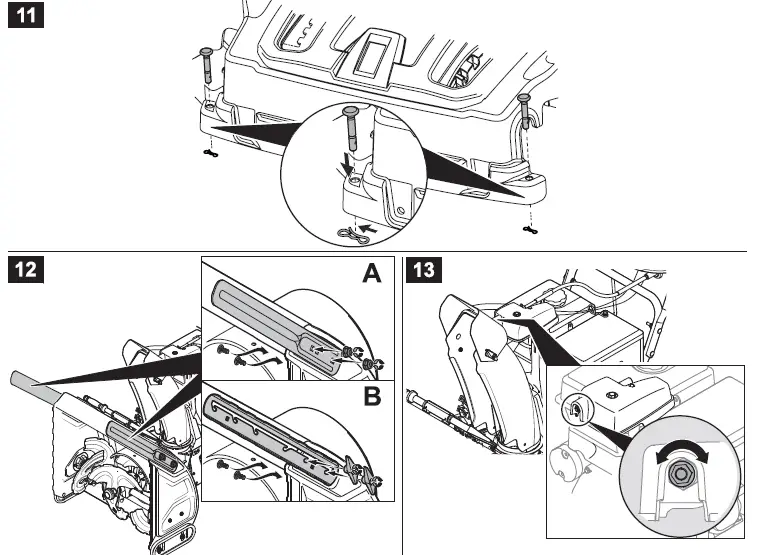 11

12

A

B

13