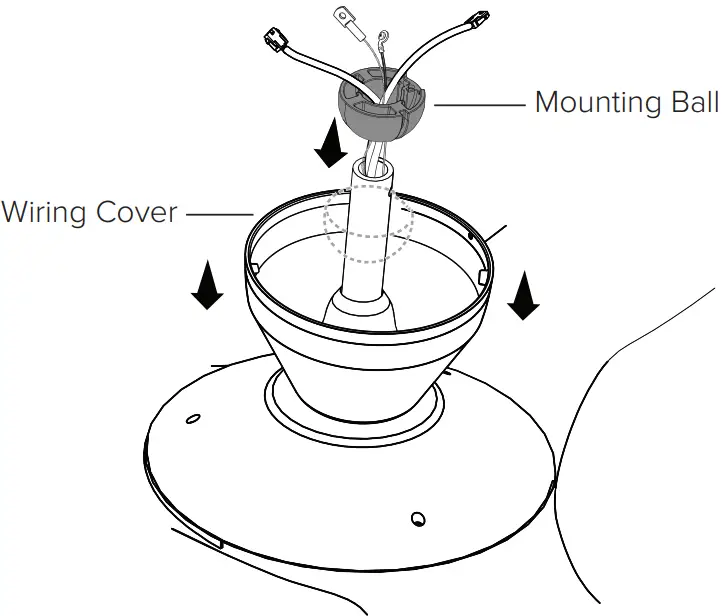 Mounting Ball

Wiring Cover