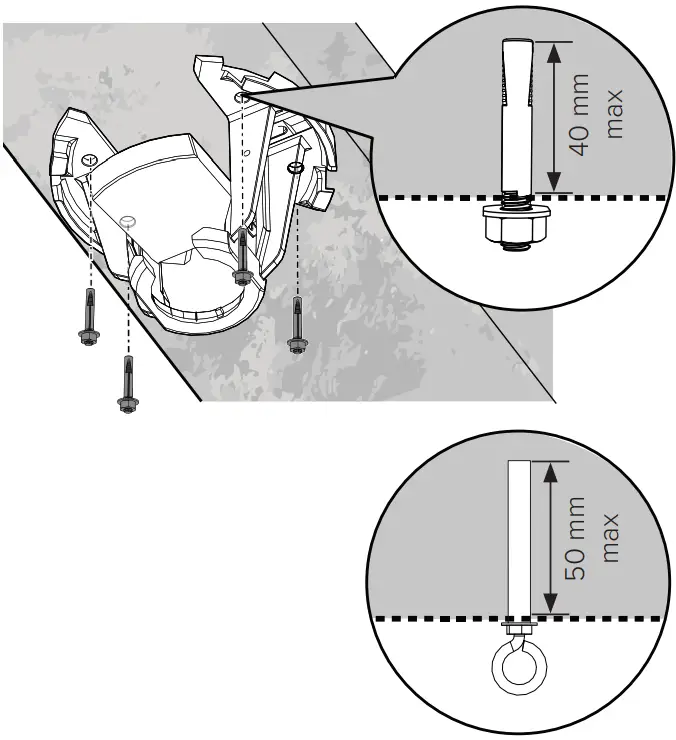 40 mm max

50 mm max