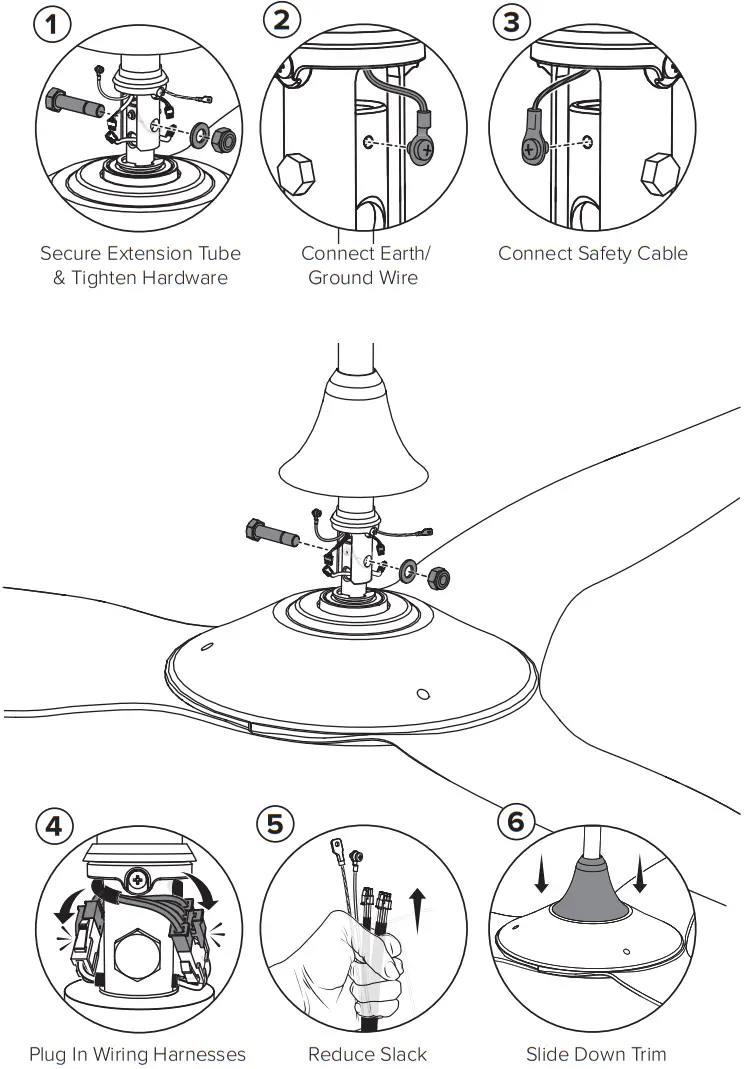 1
Secure Extension Tube & Tighten Hardware

2
Connect Earth/ Ground Wire

3
Connect Safety Cable

4
Plug In Wiring Harnesses

5
Reduce Slack

6
Slide Down Trim