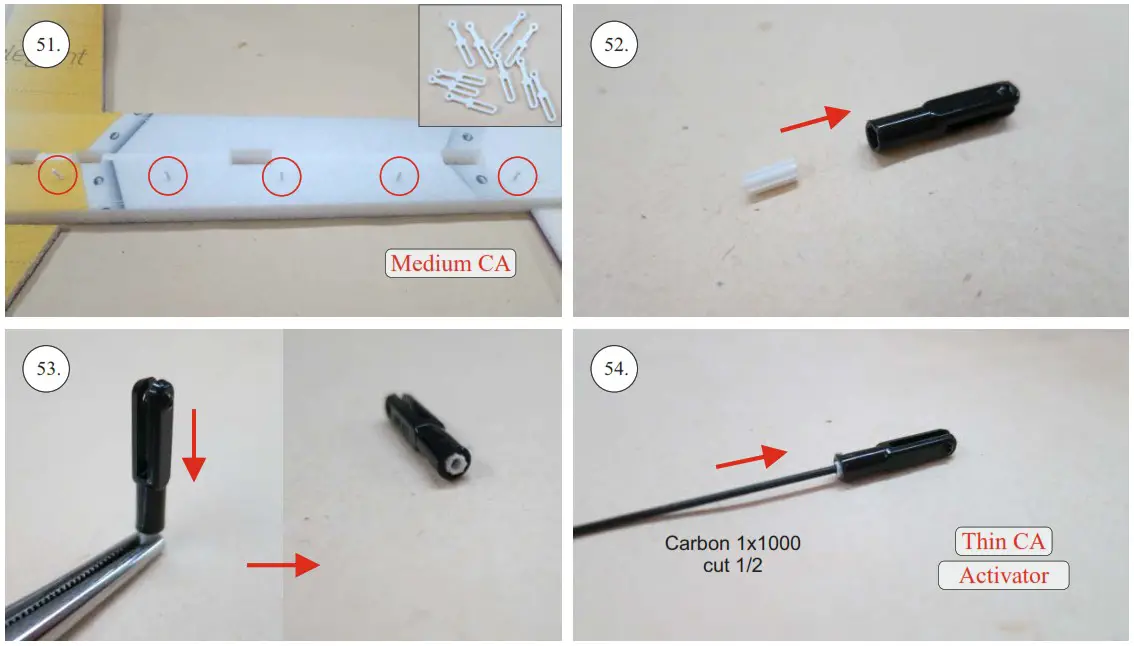 51.

Medium CA

52.

53.

54.

Carbon 1x1000
cut 1/2

Thin CA

Activator