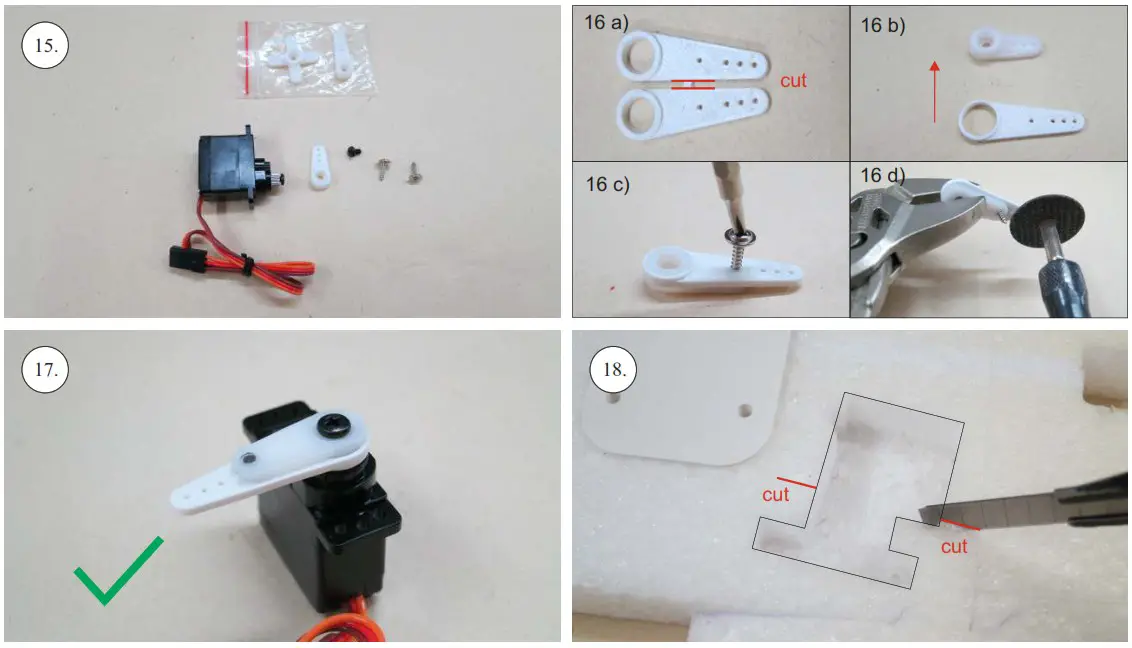 15.

16 a)

cut

16 b)

16 c)

16 d)

17.

18.

cut

cut