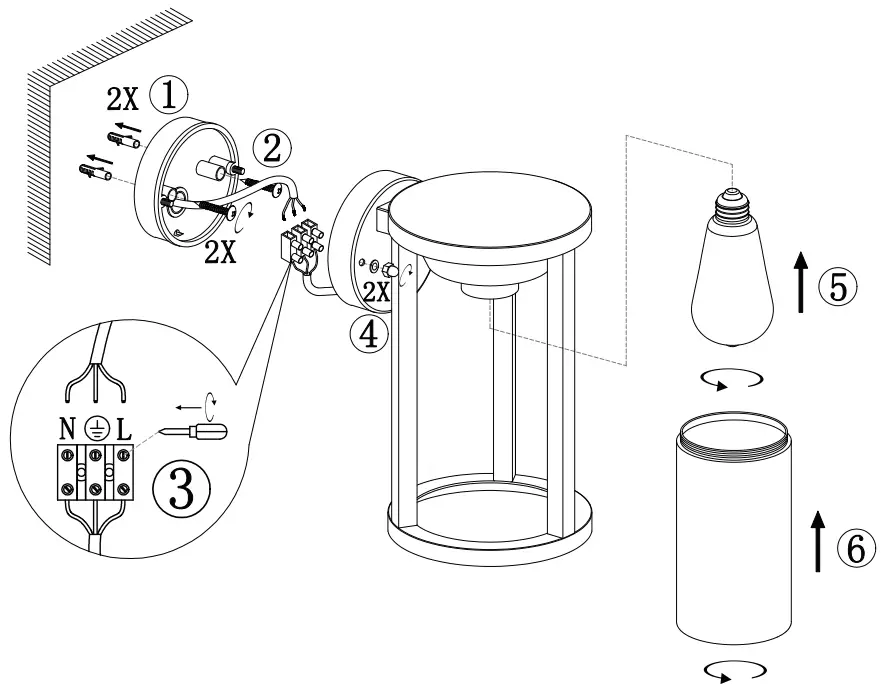 2X ①

②

2X

2X

④

N ⏚ L

③

⑤

⑥