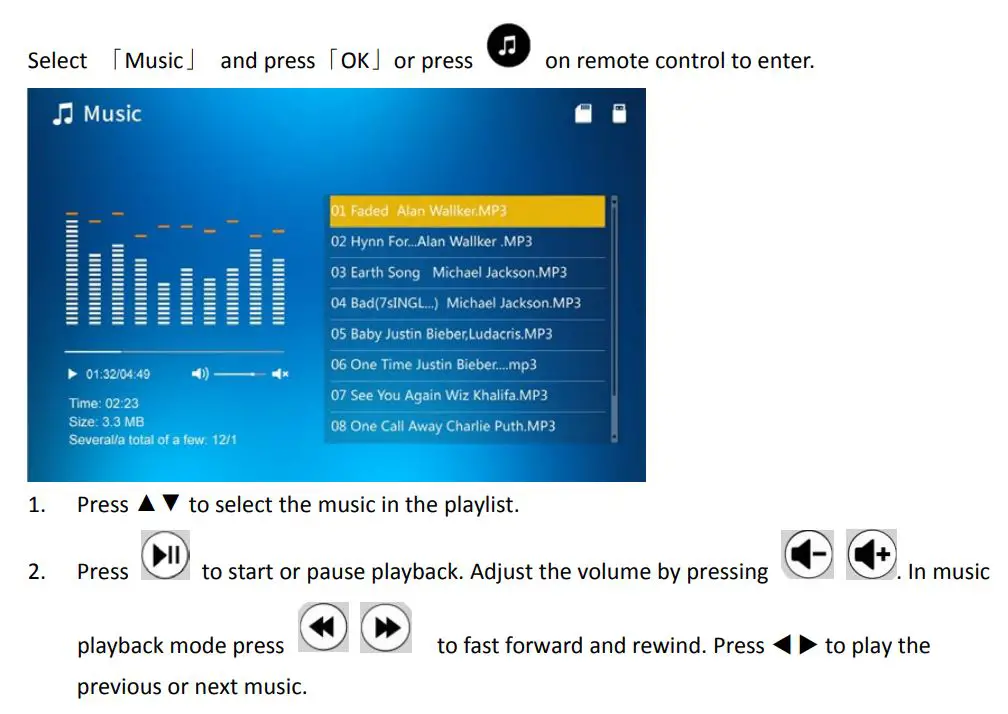 Select 「Music」 and press「OK」or press on remote control to enter.

Music

01 Faded Alan Walker.MP3
02 Hynn For...Alan Wallker .MP3
03 Earth Song Michael Jackson.MP3
04 Bad(7sINGL...) Michael Jackson.MP3
05 Baby Justin Bieber,Ludacris.MP3
06 One Time Justin Bieber....mp3
07 See You Again Wiz Khalifa.MP3
08 One Call Away Charlie Puth.MP3

01:32/04:49

Time: 02:23
Size: 3.3 MB
Several/a total of a few: 12/1

1. Press ▲▼ to select the music in the playlist.

2. Press to start or pause playback. Adjust the volume by pressing . In music playback mode press to fast forward and rewind. Press ◀▶ to play the previous or next music.