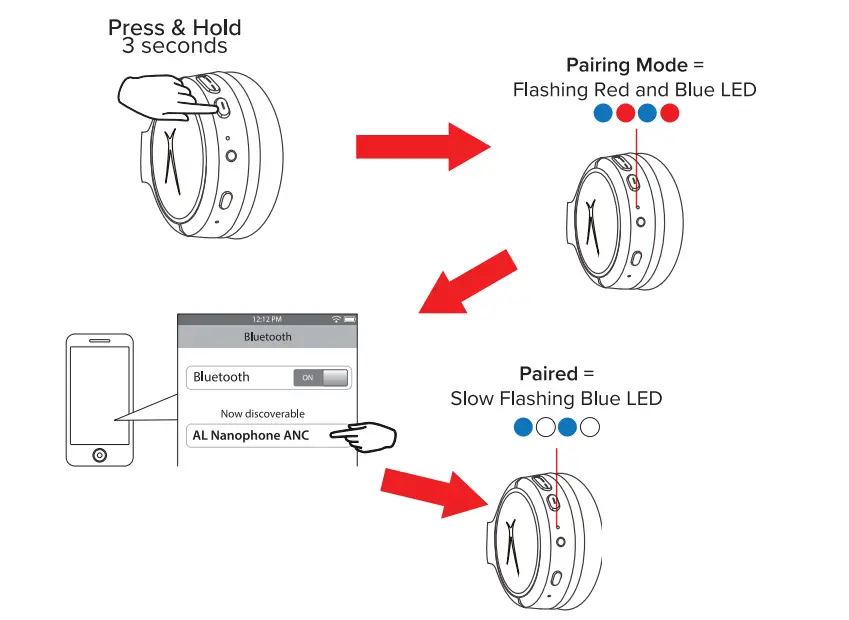 Press & Hold
3 seconds

Pairing Mode =
Flashing Red and Blue LED

12:12 PM
Bluetooth

Bluetooth ON

Now discoverable

AL Nanophone ANC

Paired =
Slow Flashing Blue LED