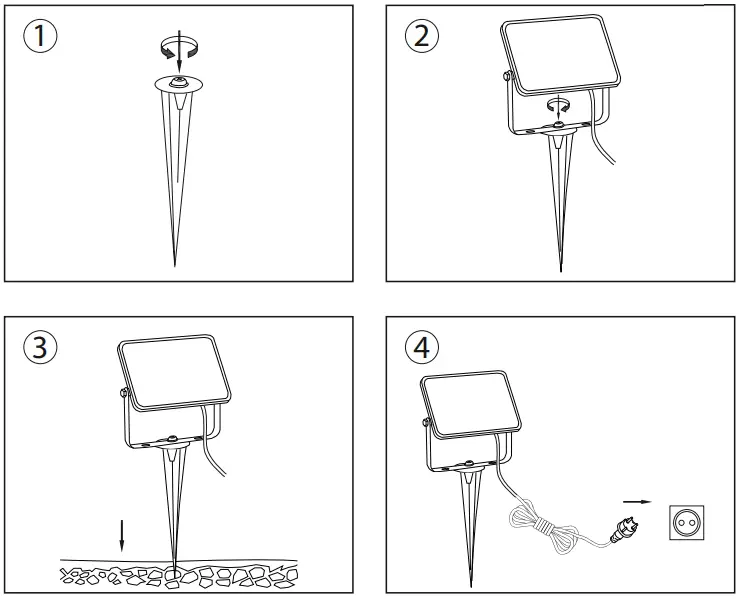 1

2

3

4