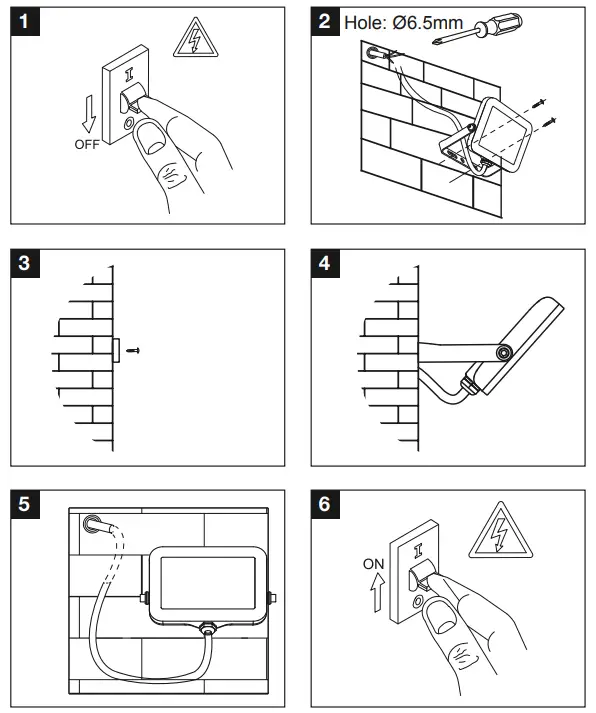 1

I

OFF

2 Hole: Ø6.5mm

3

4

5

6

I

ON