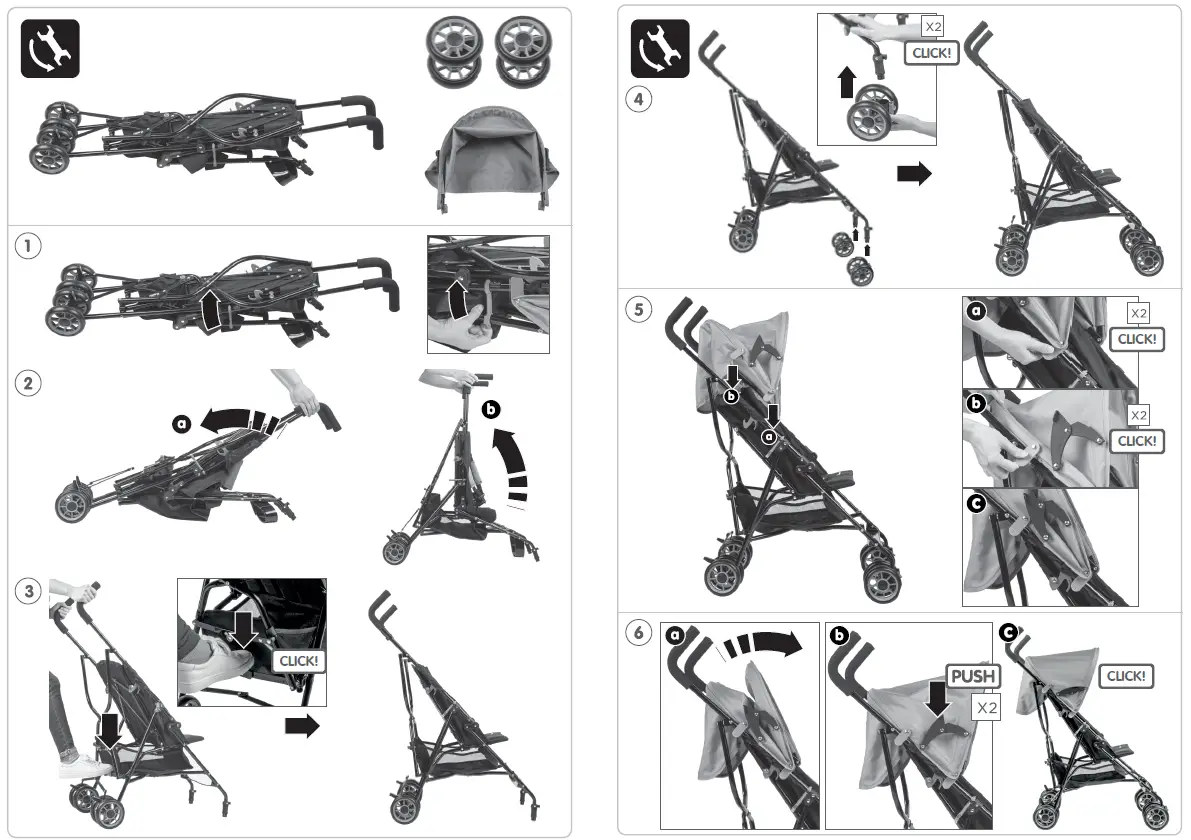 1

2

a

b

3

CLICK!

4

X2

CLICK!

5

b

a

a

X2

CLICK!

b

X2

CLICK!

c

6

a

b

PUSH

X2

c

CLICK!