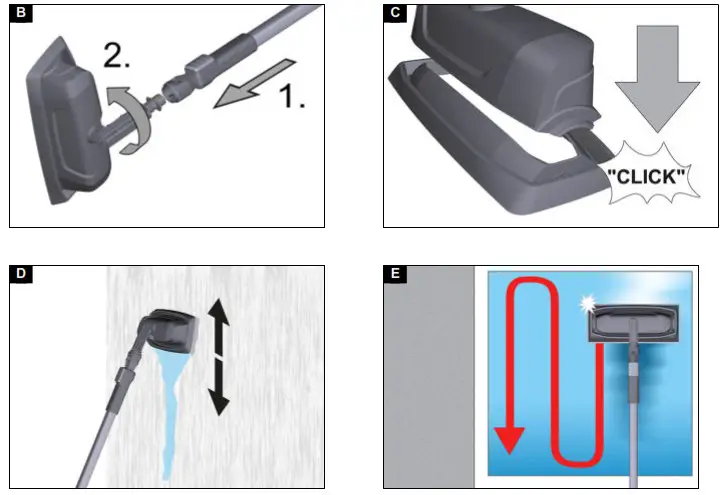 B

2.

1.

C

"CLICK"

D

E