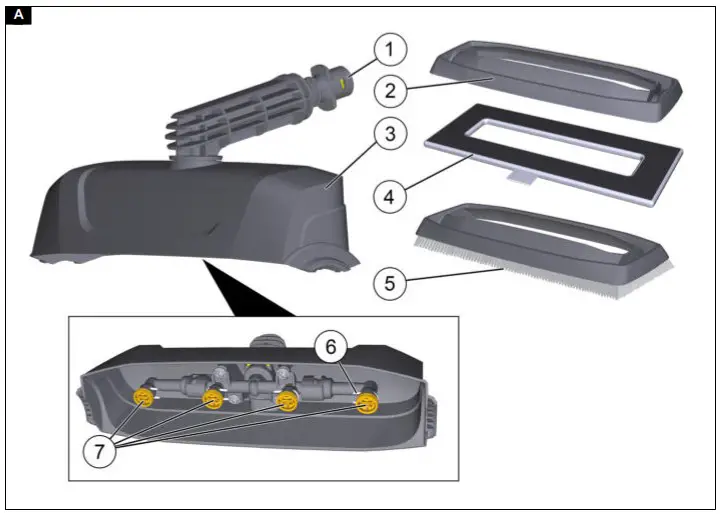 A
1
2
3
4
5
6
7