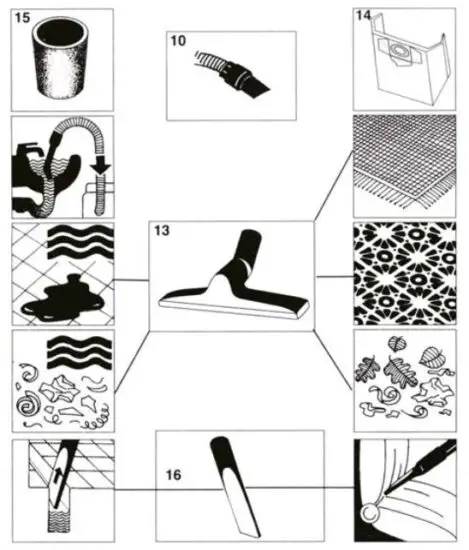 15

10

14

13

16