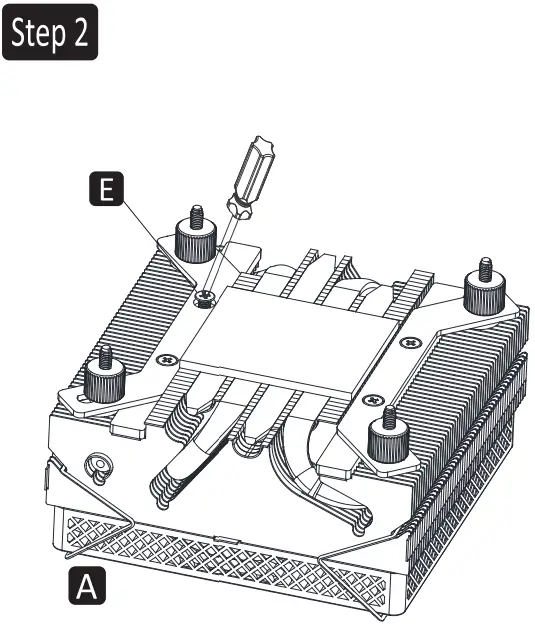 Step 2

E

A